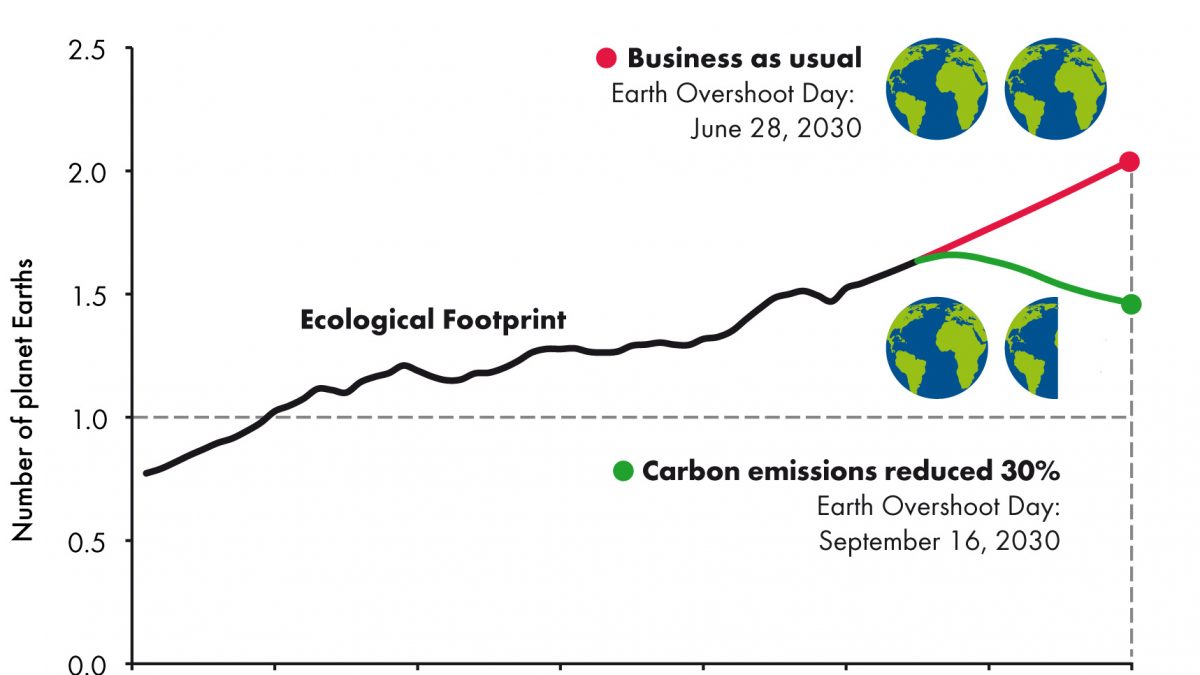 2.5

2.0

1.5

1.0

0.5

0.0

Number of planet Earths

Business as usual
Earth Overshoot Day:
June 28, 2030

Ecological Footprint

Carbon emissions reduced 30%
Earth Overshoot Day:
September 16, 2030