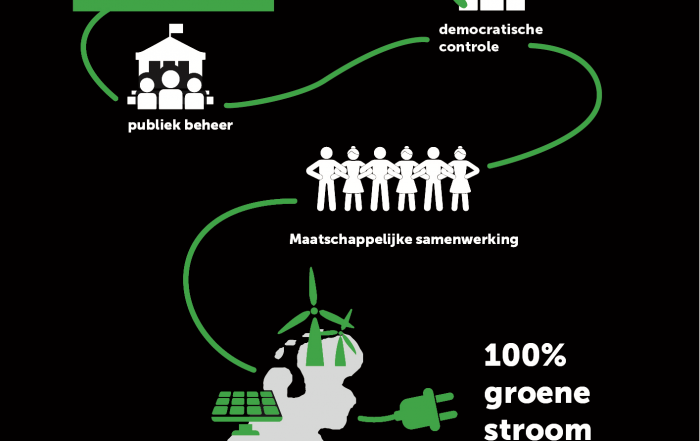 democratische controle

publiek beheer

Maatschappelijke samenwerking

100% groene stroom