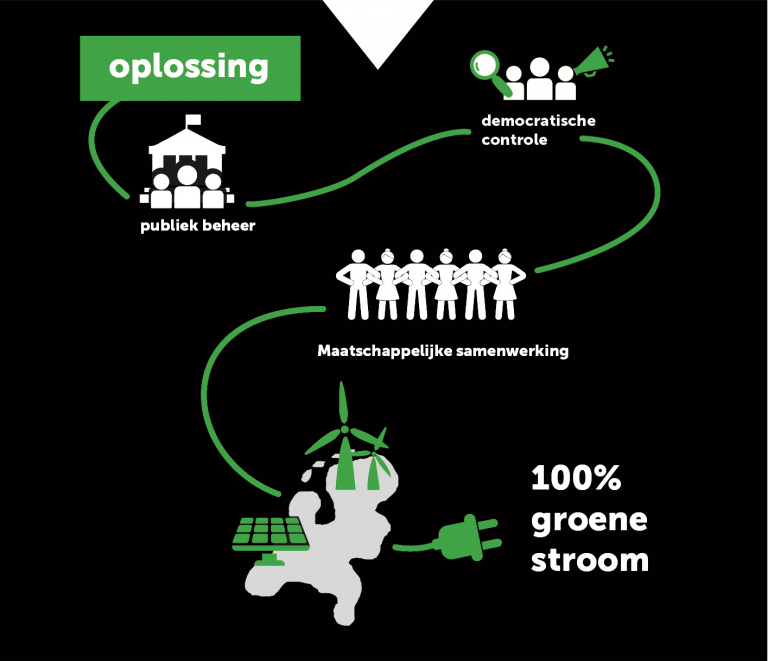 oplossing

democratische controle

publiek beheer

Maatschappelijke samenwerking

100% groene stroom