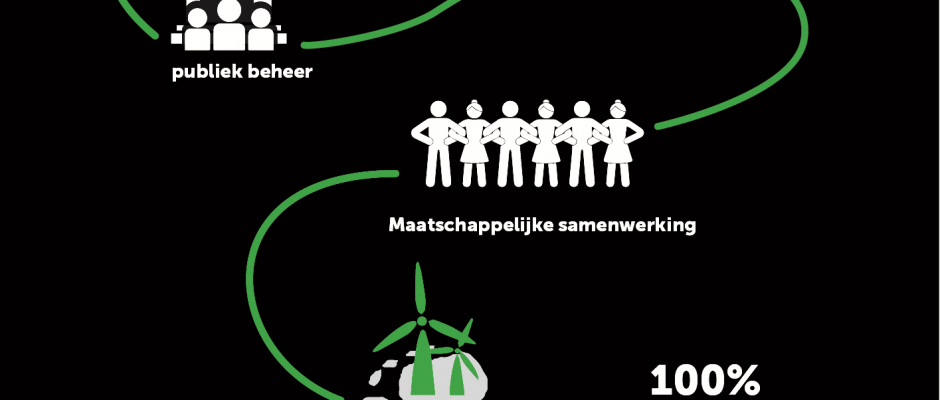 publiek beheer

Maatschappelijke samenwerking

100%