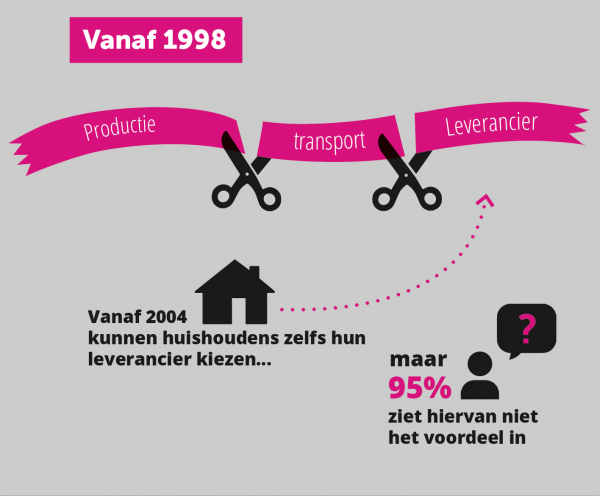 Vanaf 1998

Productie

transport

Leverancier

Vanaf 2004
kunnen huishoudens zelfs hun leverancier kiezen...

?

maar
95%
ziet hiervan niet het voordeel in