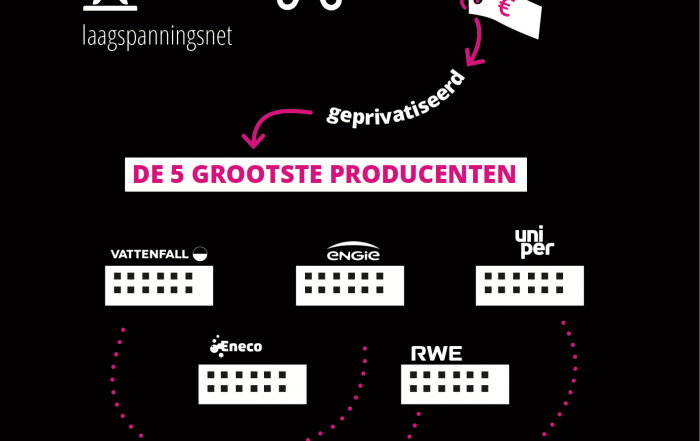 laagspanningsnet

€

geprivatiseerd

DE 5 GROOTSTE PRODUCENTEN

VATTENFALL

ENGIE

uni per

Eneco

RWE