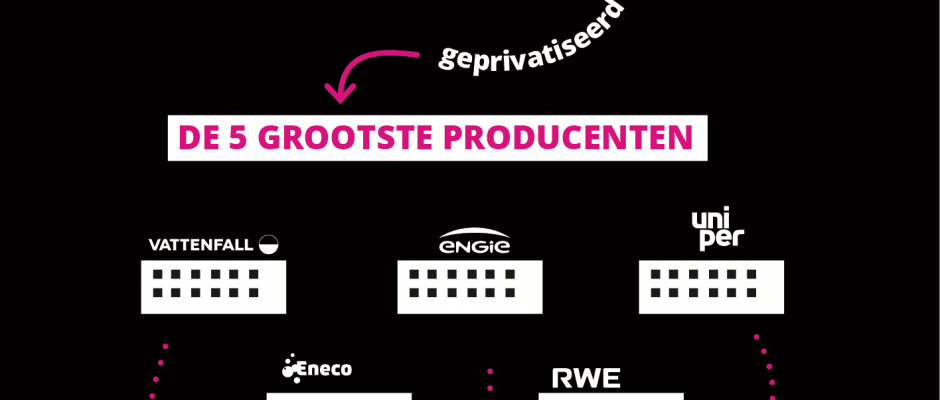 geprivatiseerd

DE 5 GROOTSTE PRODUCENTEN

VATTENFALL

ENGIE

uni
per

Eneco

RWE