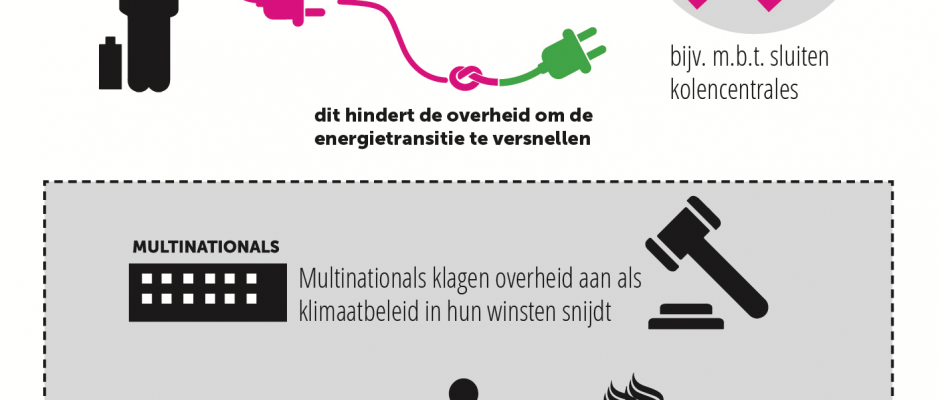 bijv. m.b.t. sluiten kolencentrales

dit hindert de overheid om de energietransitie te versnellen

MULTINATIONALS

Multinationals klagen overheid aan als klimaatbeleid in hun winsten snijdt