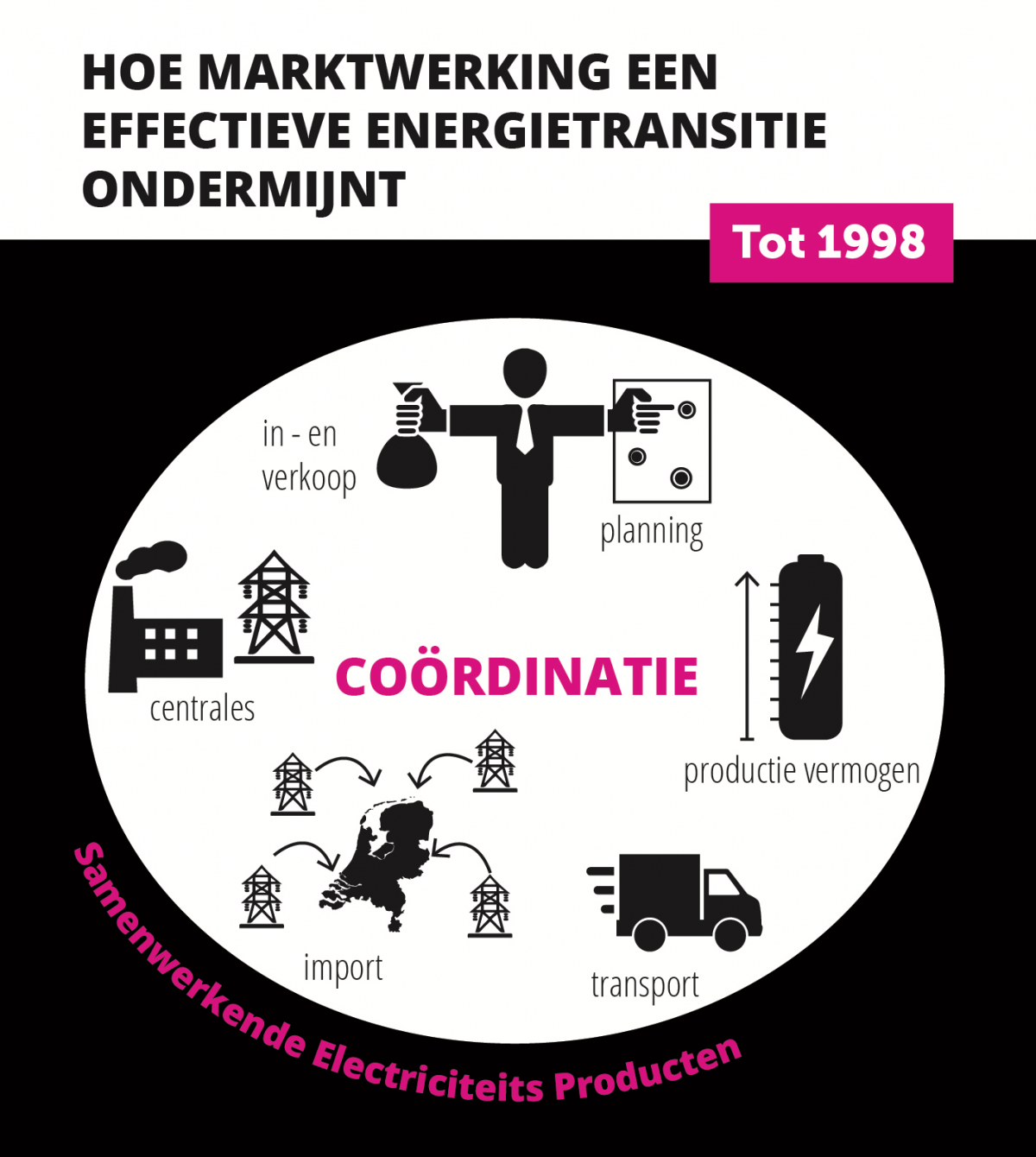 HOE MARKTWERKING EEN EFFECTIEVE ENERGIETRANSITIE ONDERMIJNT

Tot 1998

in - en verkoop

planning

centrales

COÖRDINATIE

productie vermogen

import

transport

Samenwerkende Electriciteits Producten