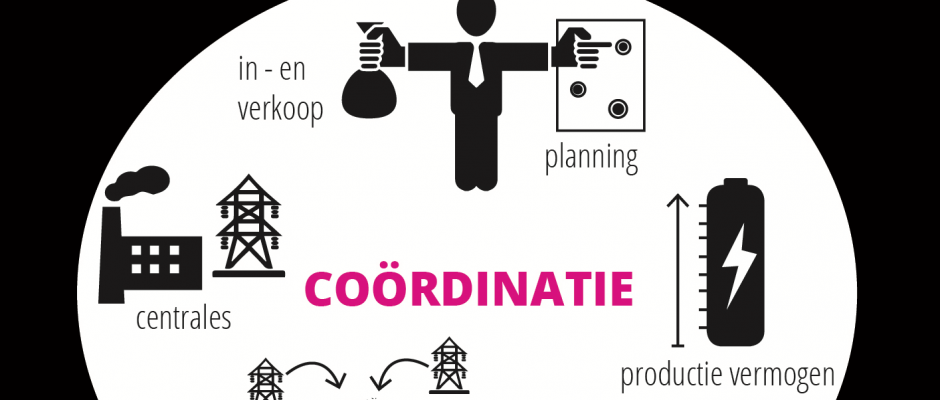 in - en
verkoop

planning

centrales

COÖRDINATIE

productie vermogen